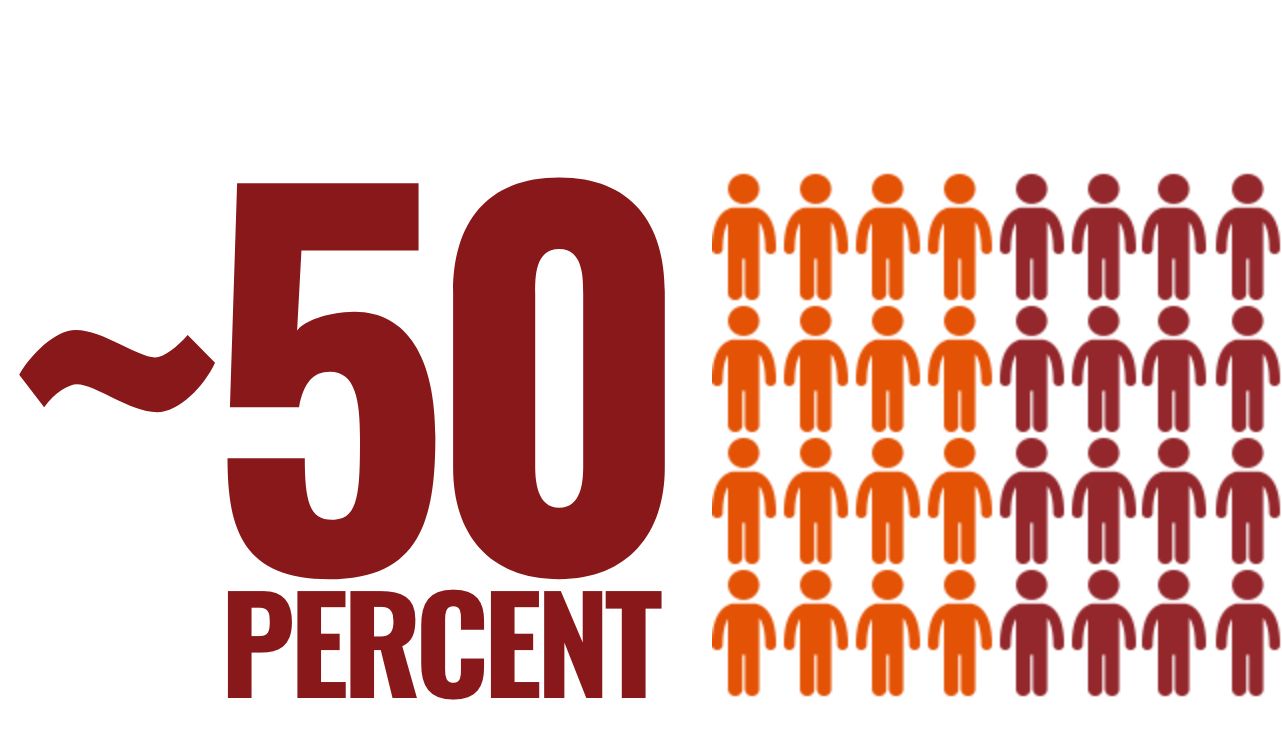 ~50
PERCENT