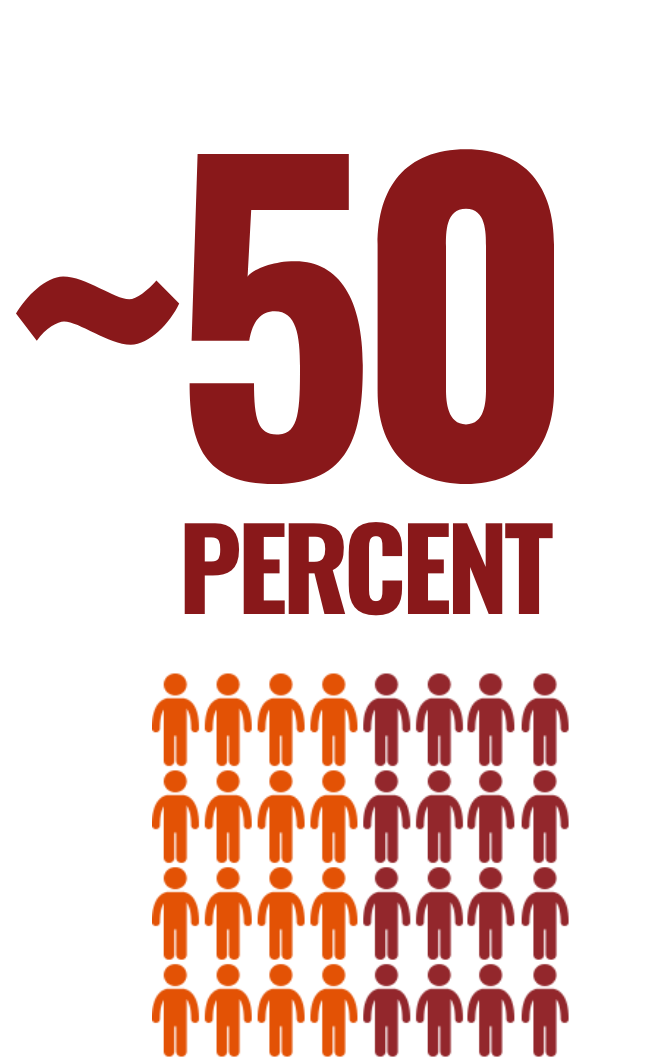 ~50
PERCENT