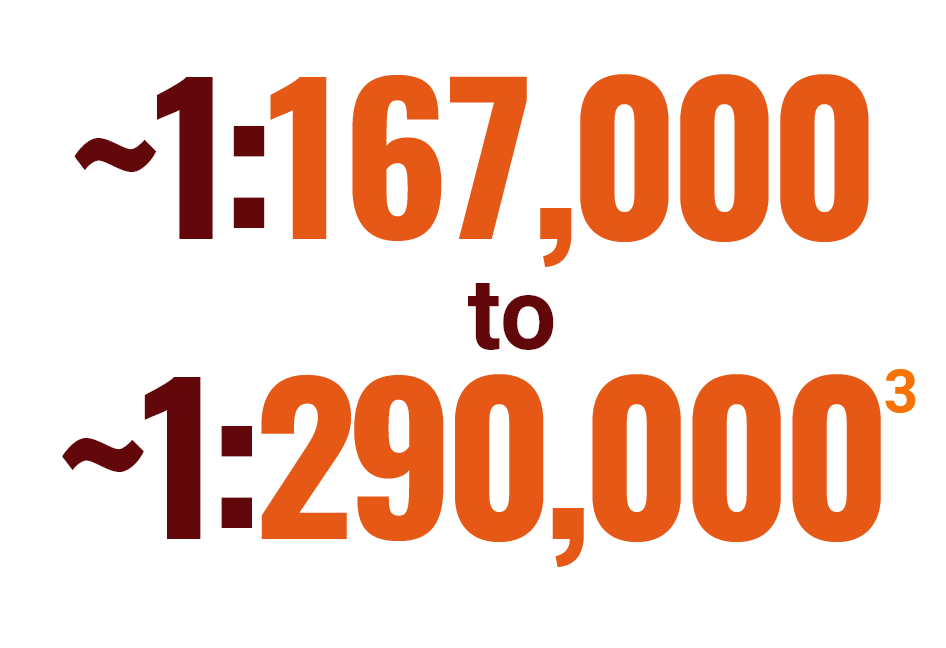 ~1:167,000

to

~1:290,000$^3$